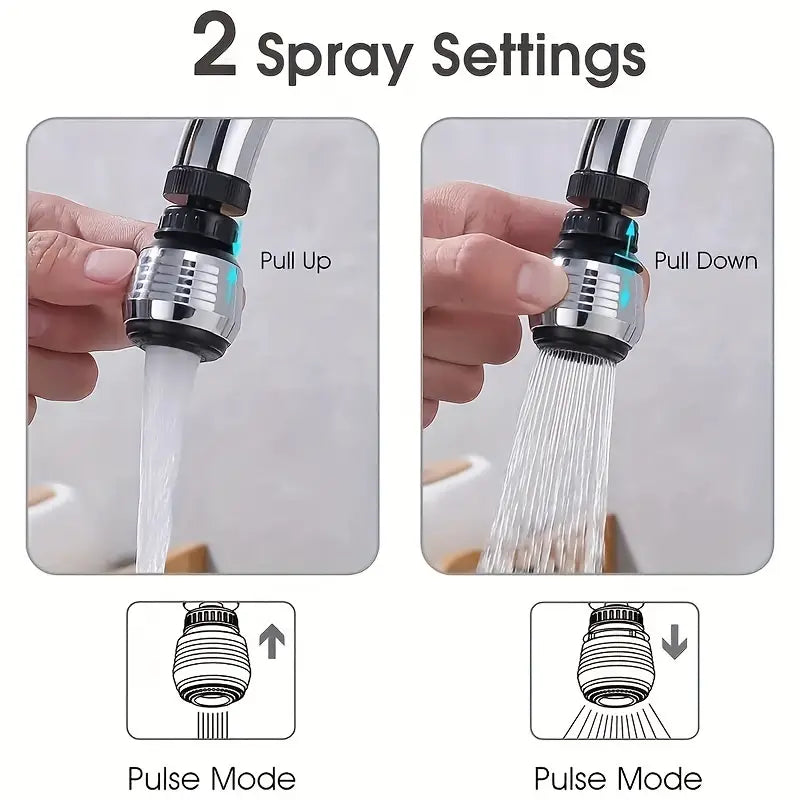 2 Spray Settings

Pull Up

Pull Down

Pulse Mode

Pulse Mode