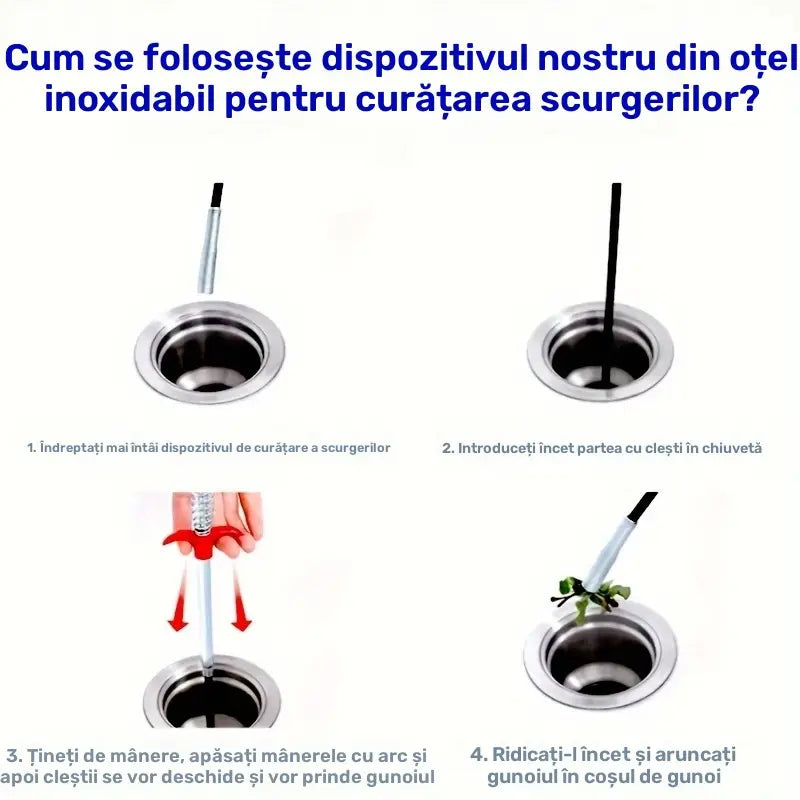 Cum se folosește dispozitivul nostru din oțel inoxidabil pentru curățarea scurgerilor?

1. Îndreptați mai întâi dispozitivul de curățare a scurgerilor

2. Introduceți încet partea cu clești în chiuvetă

3. Țineți de mânere, apăsați mânerele cu arc și apoi cleștii se vor deschide și vor prinde gunoiul

4. Ridicați-l încet și aruncați gunoiul în coșul de gunoi