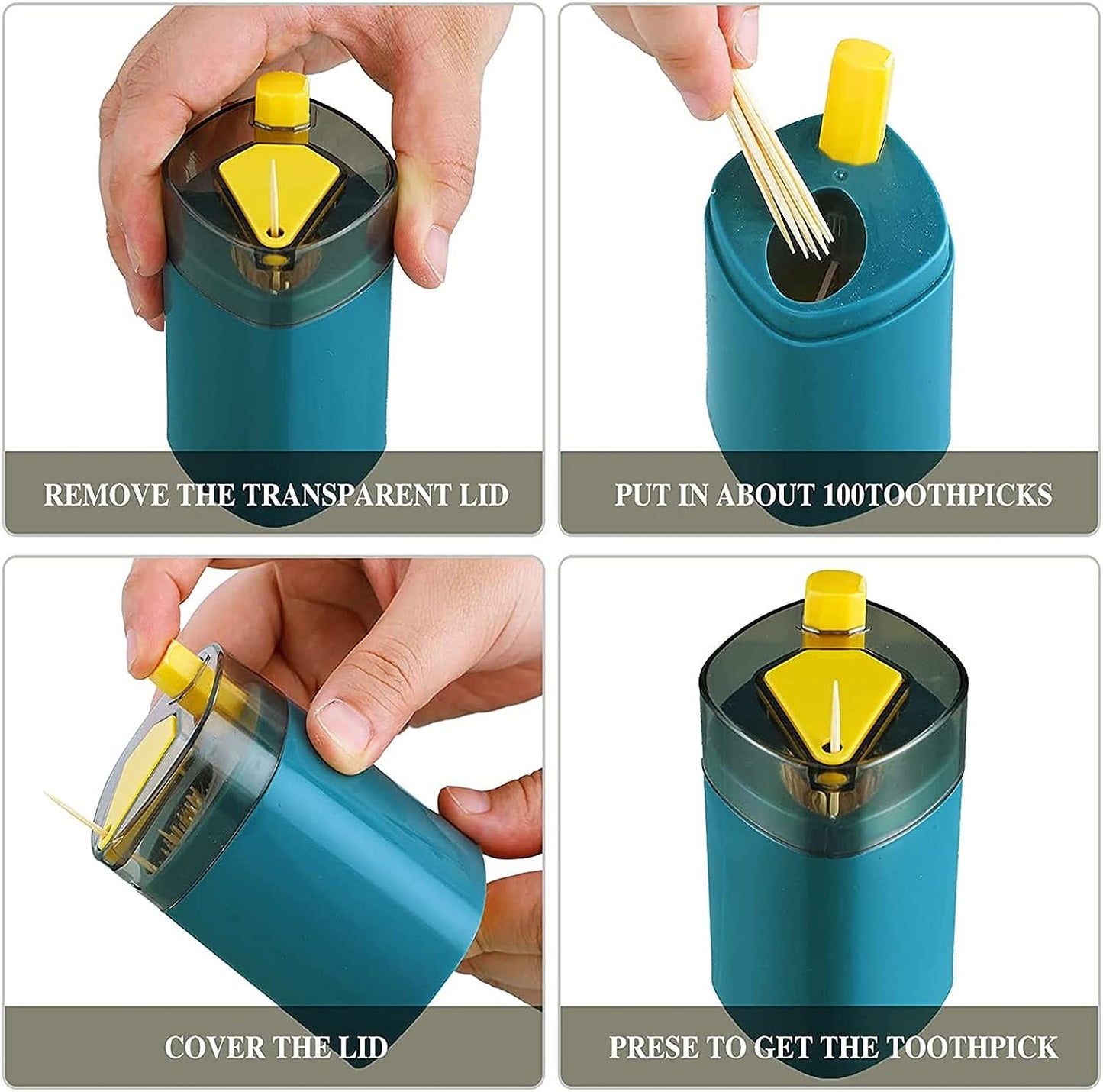 REMOVE THE TRANSPARENT LID

PUT IN ABOUT 100TOOTHPICKS

COVER THE LID

PRESE TO GET THE TOOTHPICK