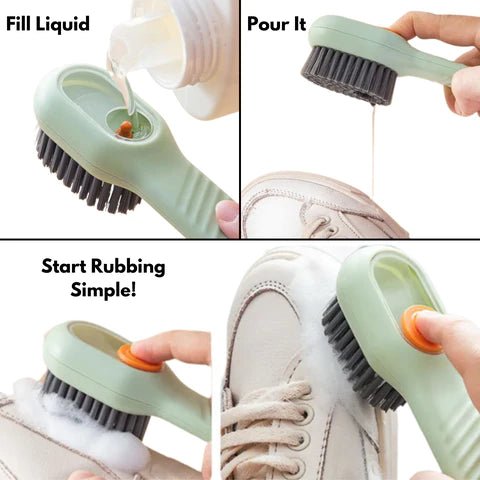 Fill Liquid

Pour It

Start Rubbing
Simple!