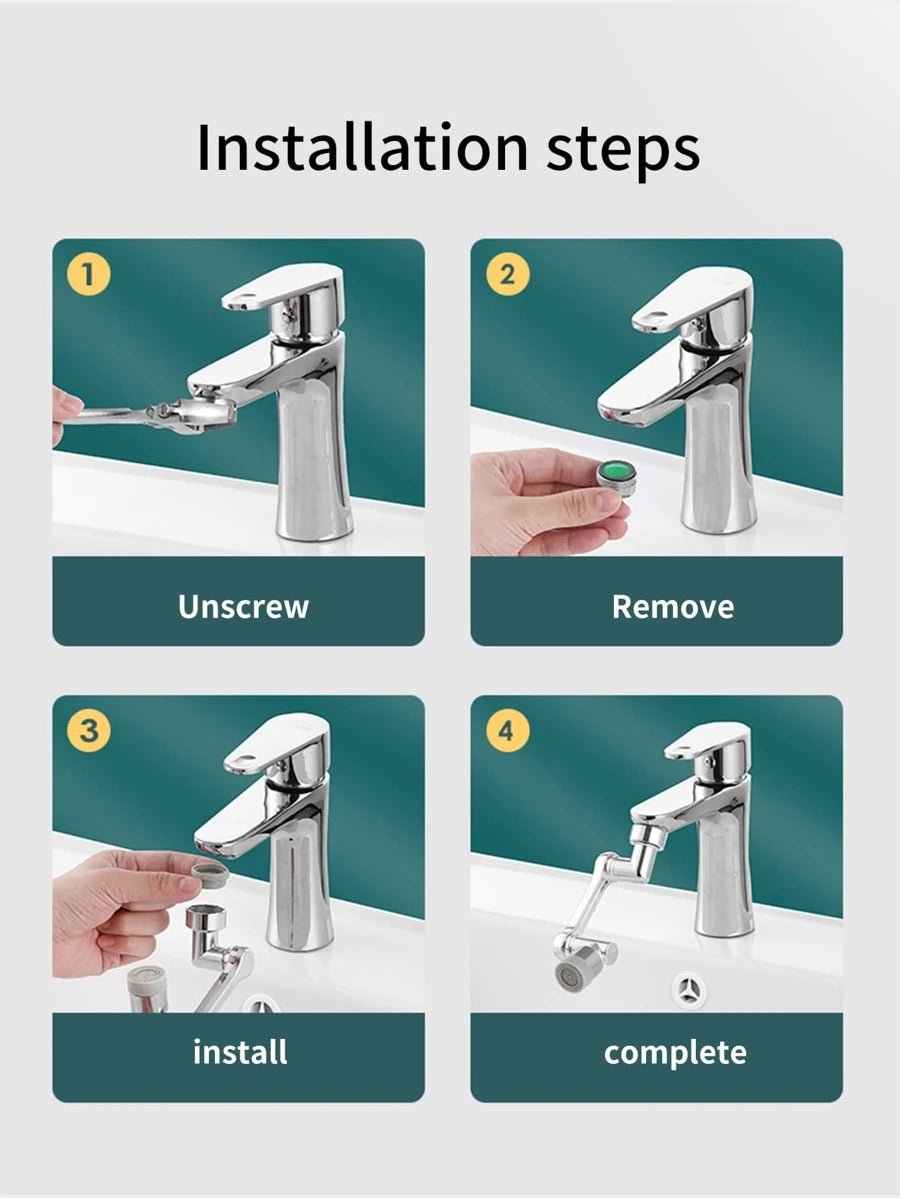 Installation steps

1

Unscrew

2

Remove

3

install

4

complete