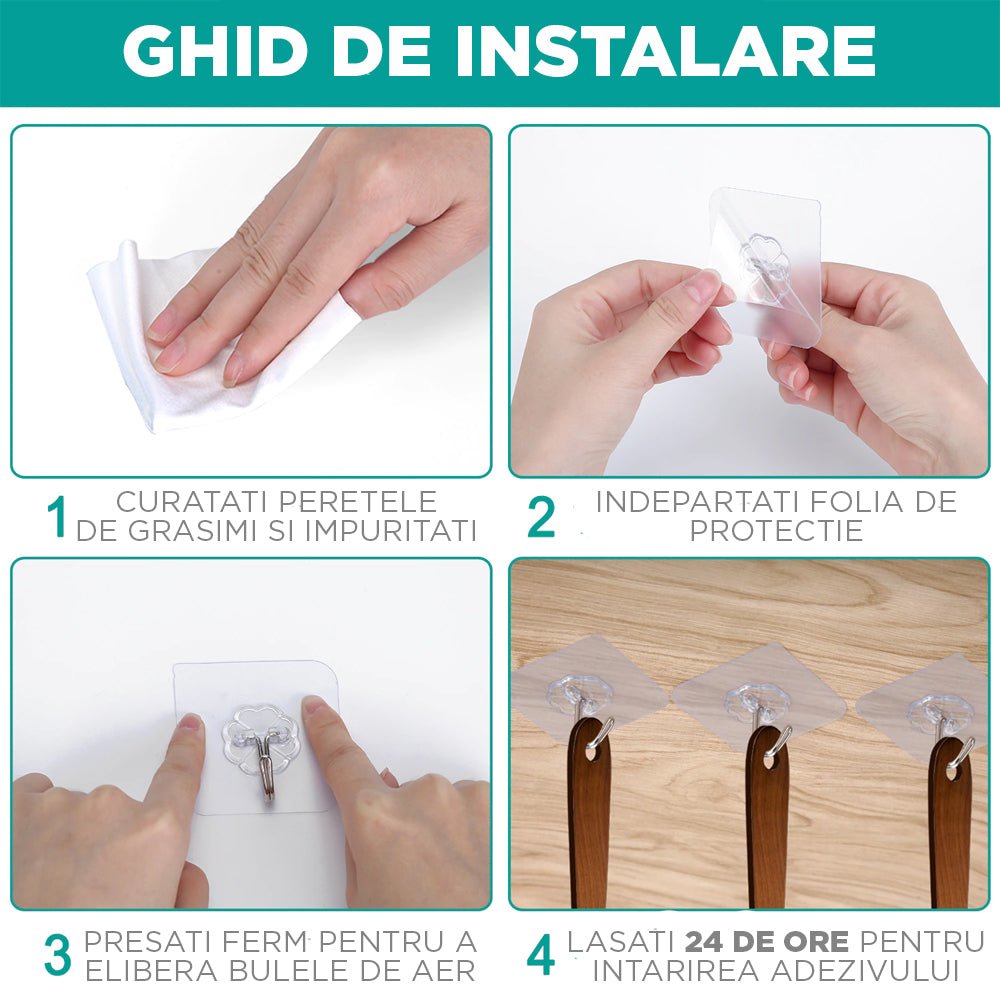 GHID DE INSTALARE

1 CURATATI PERETELE DE GRASIMI SI IMPURITATI

2 INDEPARTATI FOLIA DE PROTECTIE

3 PRESATI FERM PENTRU A ELIBERA BULELE DE AER

4 LASATI 24 DE ORE PENTRU INTARIREA ADEZIVULUI