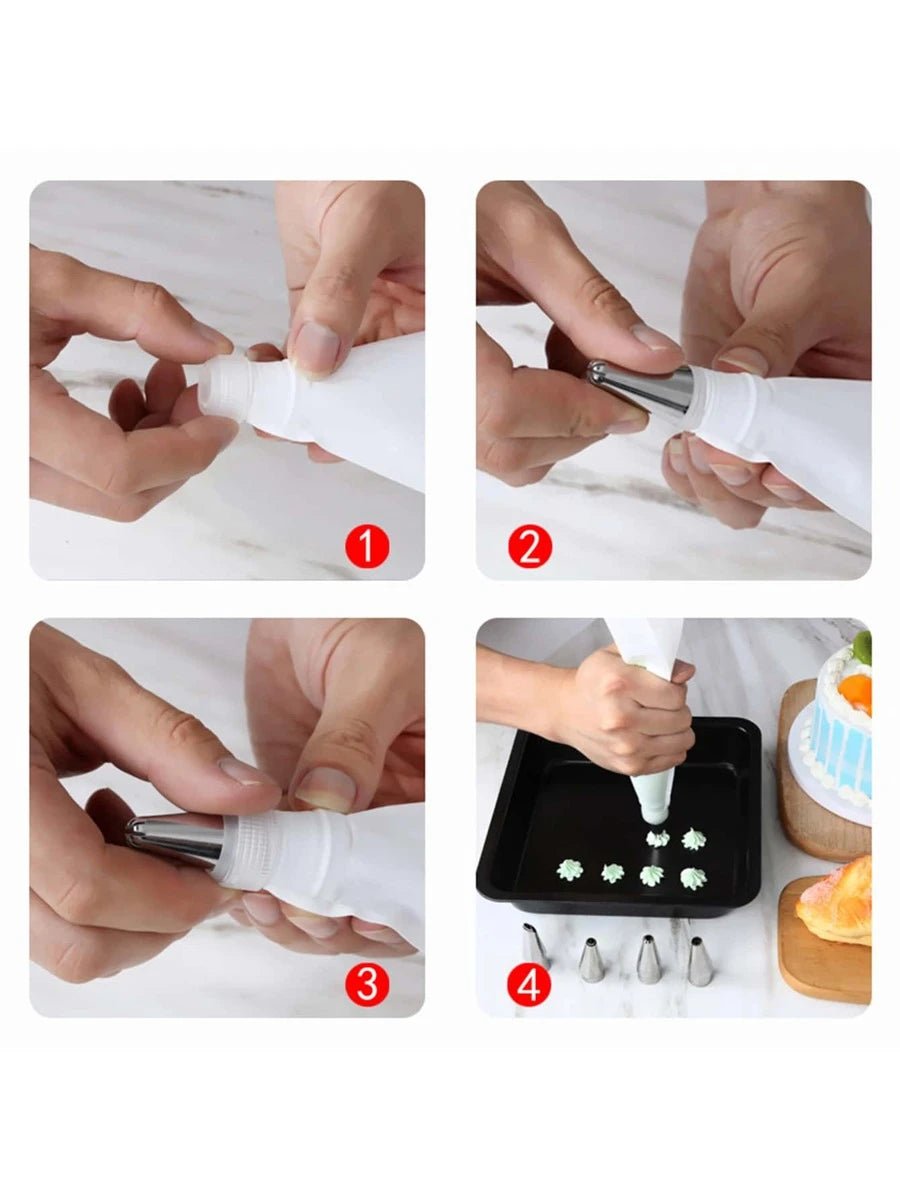 1
2
3
4