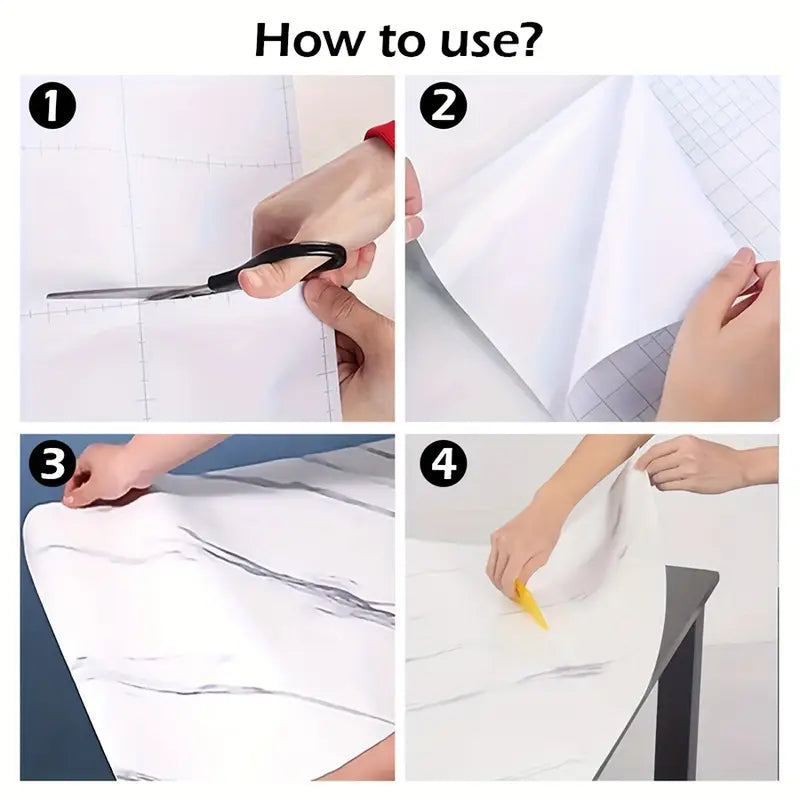 How to use?

1

2

3

4