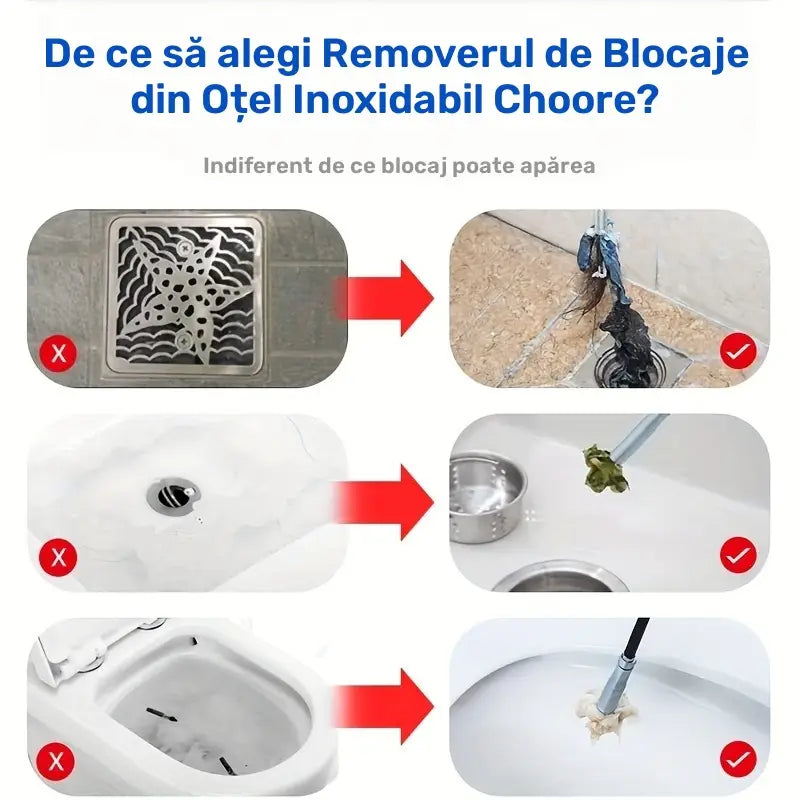 De ce să alegi Removerul de Blocaje din Oțel Inoxidabil Choore?

Indiferent de ce blocaj poate apărea