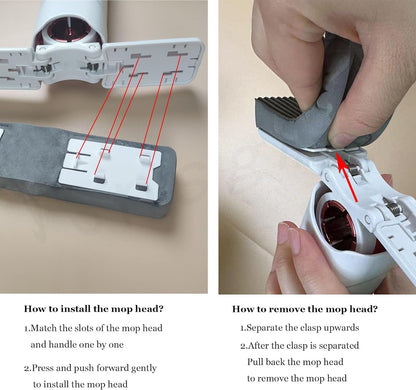 How to install the mop head?

1.Match the slots of the mop head and handle one by one

2.Press and push forward gently to install the mop head

How to remove the mop head?

1.Separate the clasp upwards

2.After the clasp is separated Pull back the mop head to remove the mop head