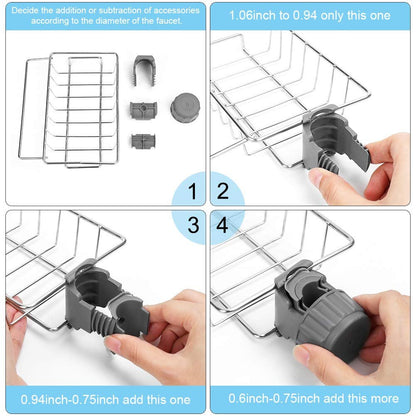 Decide the addition or subtraction of accessories according to the diameter of the faucet.

1.06inch to 0.94 only this one

1

2

3

4

0.94inch-0.75inch add this one

0.6inch-0.75inch add this more