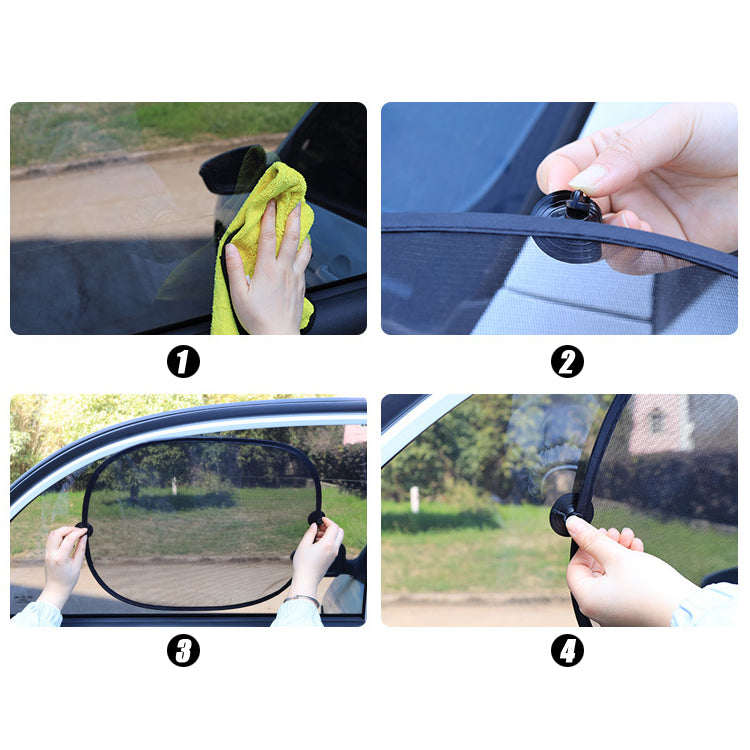 1

2

3

4