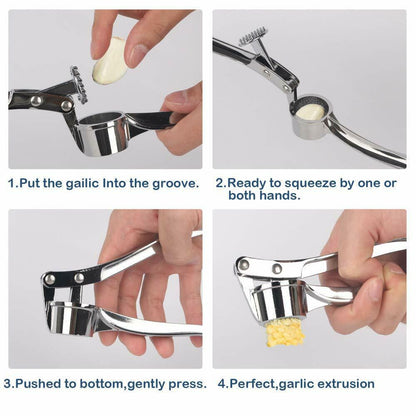 1.Put the gailic Into the groove.

2.Ready to squeeze by one or both hands.

3.Pushed to bottom,gently press.

4.Perfect,garlic extrusion