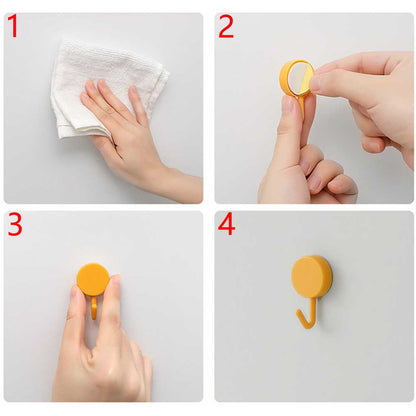 1

2

3

4