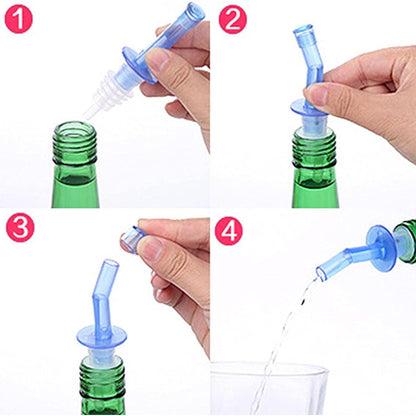 1

2

3

4