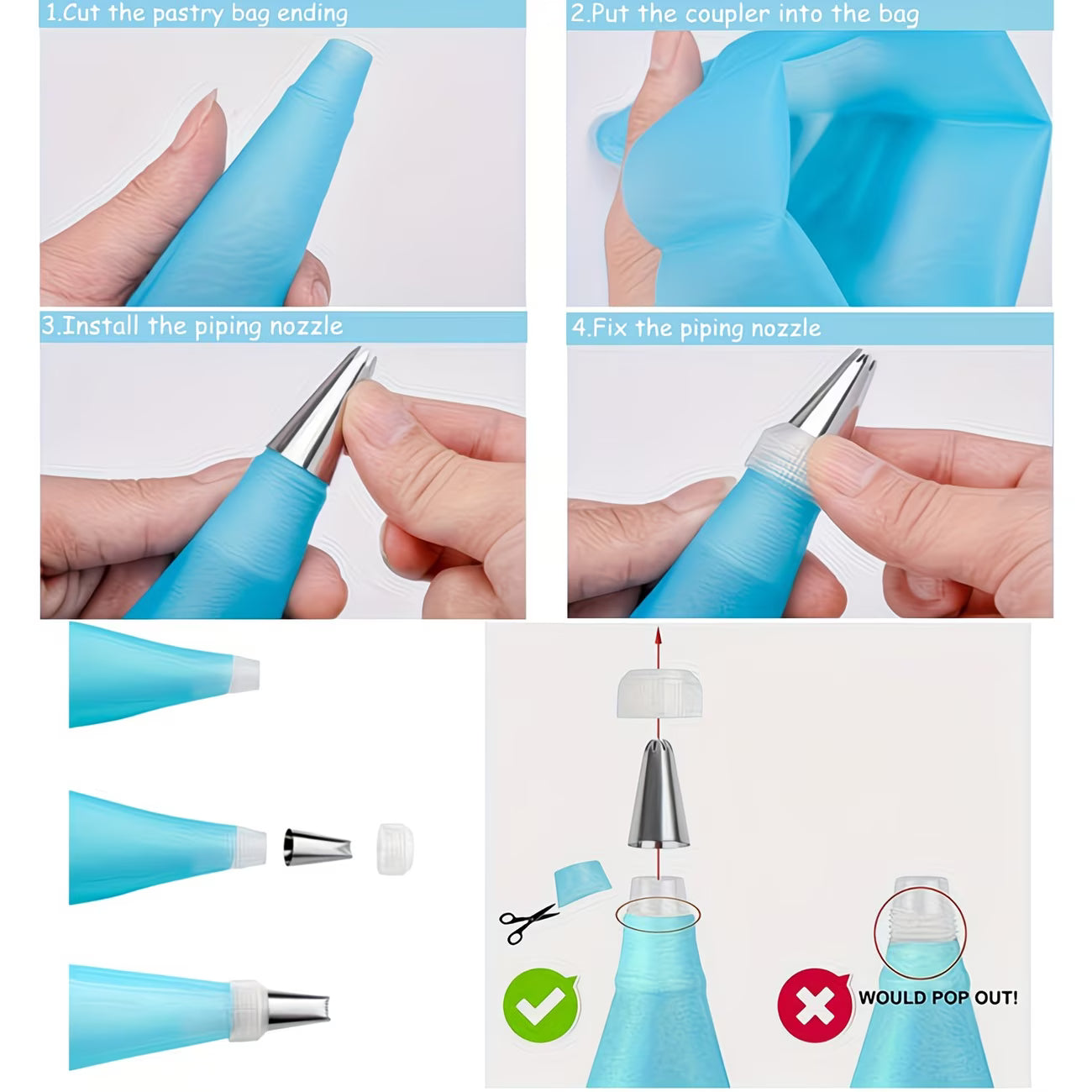 1.Cut the pastry bag ending

2.Put the coupler into the bag

3.Install the piping nozzle

4.Fix the piping nozzle

WOULD POP OUT!