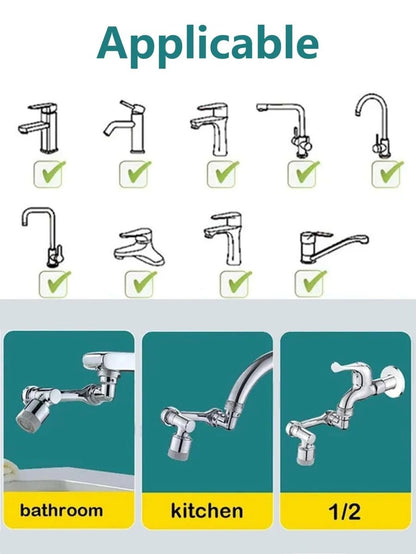 Applicable

bathroom

kitchen

1/2